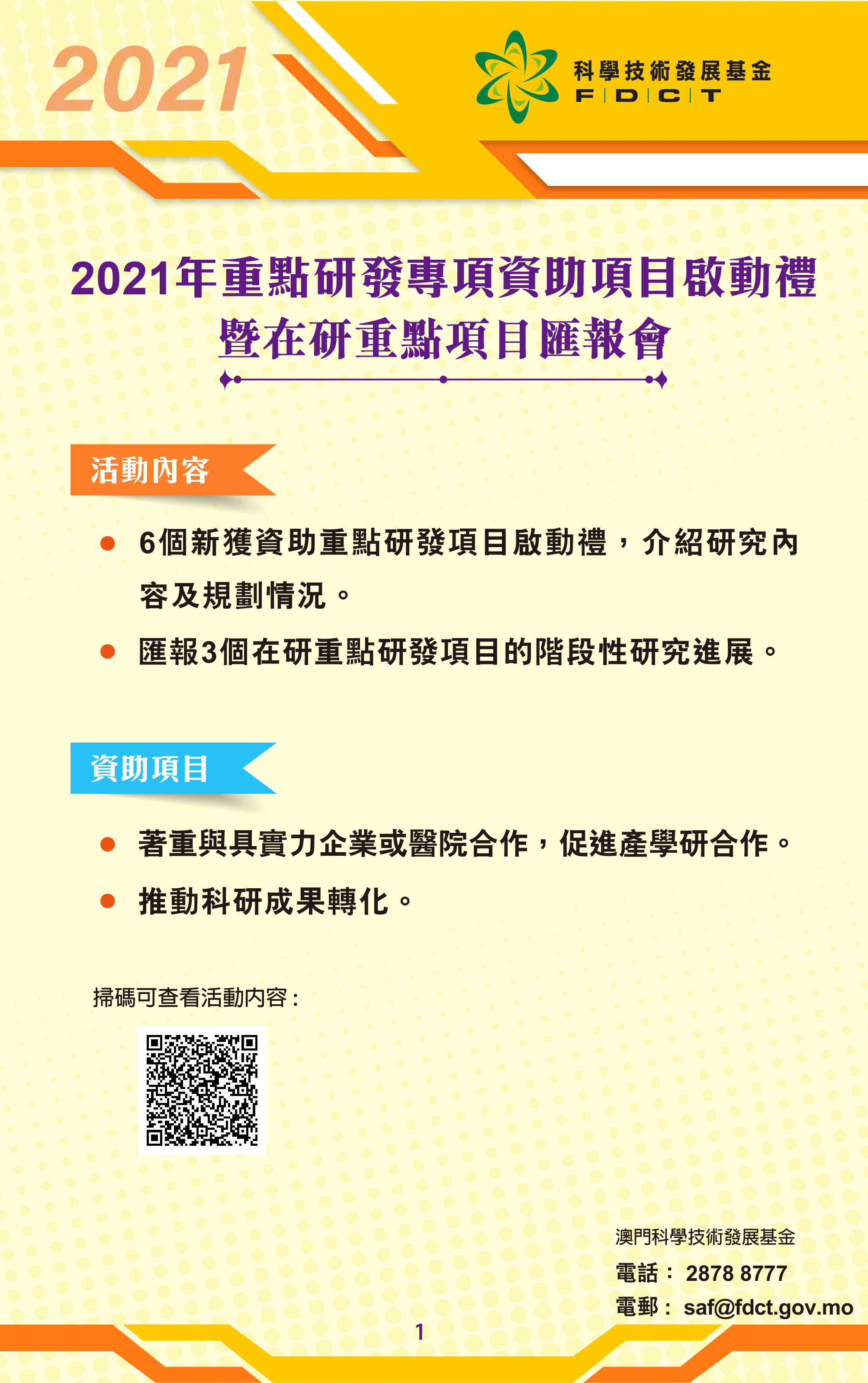 2021

科學技術發展基金
F D C T

2021年重點研發專項資助項目啟動禮
暨在研重點項目匯報會

活動內容

● 6個新獲資助重點研發項目啟動禮，介紹研究內容及規劃情況。

● 匯報3個在研重點研發項目的階段性研究進展。

資助項目

● 著重與具實力企業或醫院合作，促進產學研合作。

● 推動科研成果轉化。

掃碼可查看活動內容：

澳門科學技術發展基金
電話： 2878 8777
電郵： saf@fdct.gov.mo

1